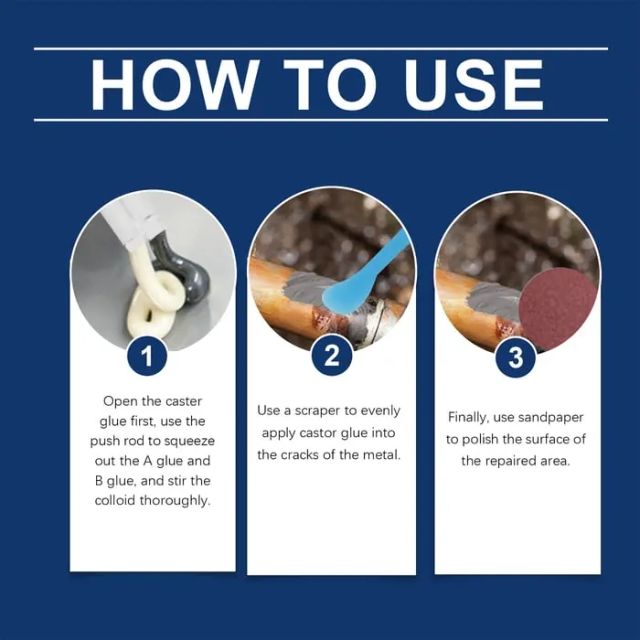 HOW TO USE

1

Open the caster glue first, use the push rod to squeeze out the A glue and B glue, and stir the colloid thoroughly.

2

Use a scraper to evenly apply castor glue into the cracks of the metal.

3

Finally, use sandpaper to polish the surface of the repaired area.